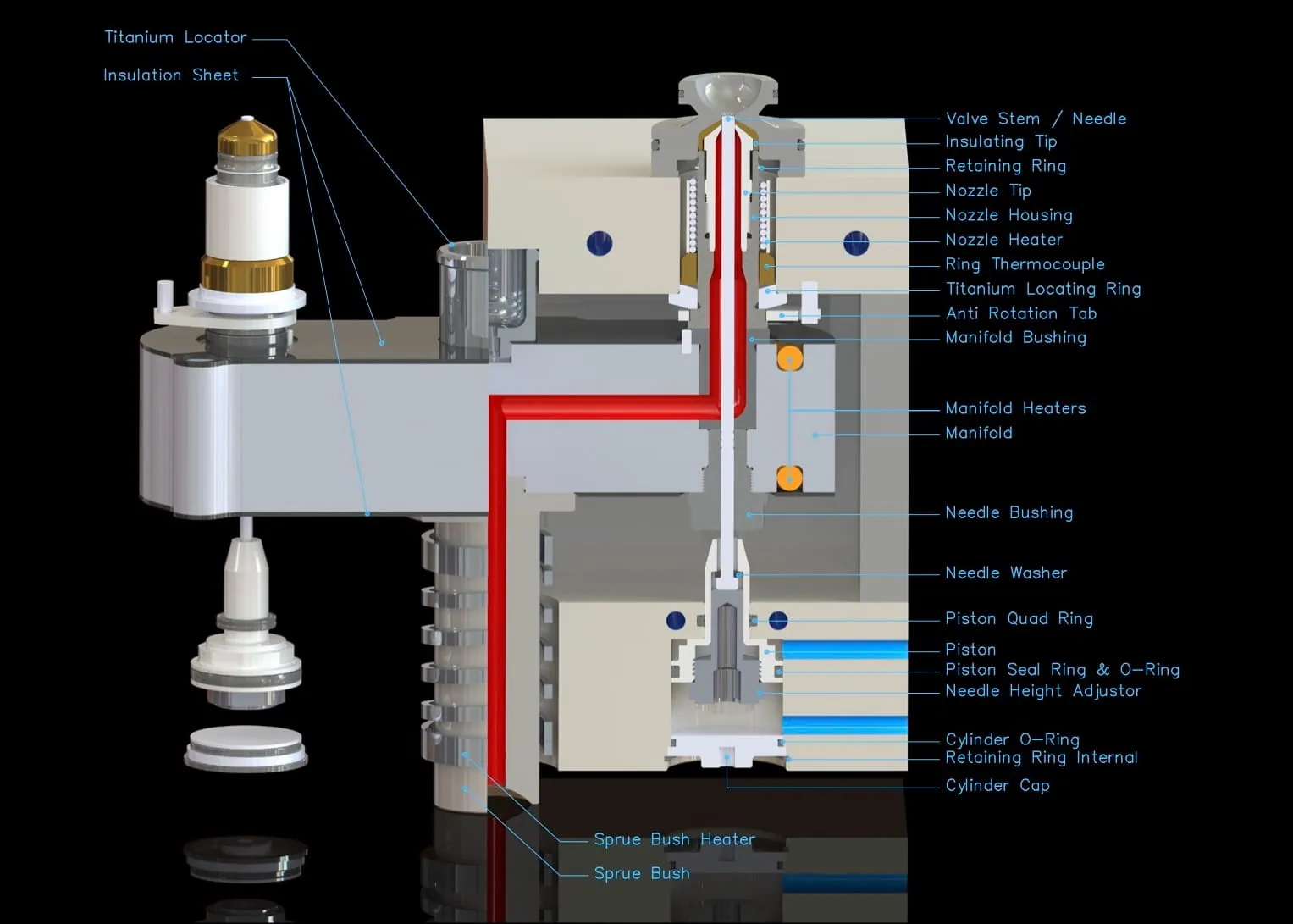 Titanium Locator
Insulation Sheet
Valve Stem / Needle
Insulating Tip
Retaining Ring
Nozzle Tip
Nozzle Housing
Nozzle Heater
Ring Thermocouple
Titanium Locating Ring
Anti Rotation Tab
Manifold Bushing
Manifold Heaters
Manifold
Needle Bushing
Needle Washer
Piston Quad Ring
Piston
Piston Seal Ring & O-Ring
Needle Height Adjustor
Cylinder O-Ring
Retaining Ring Internal
Cylinder Cap
Sprue Bush Heater
Sprue Bush